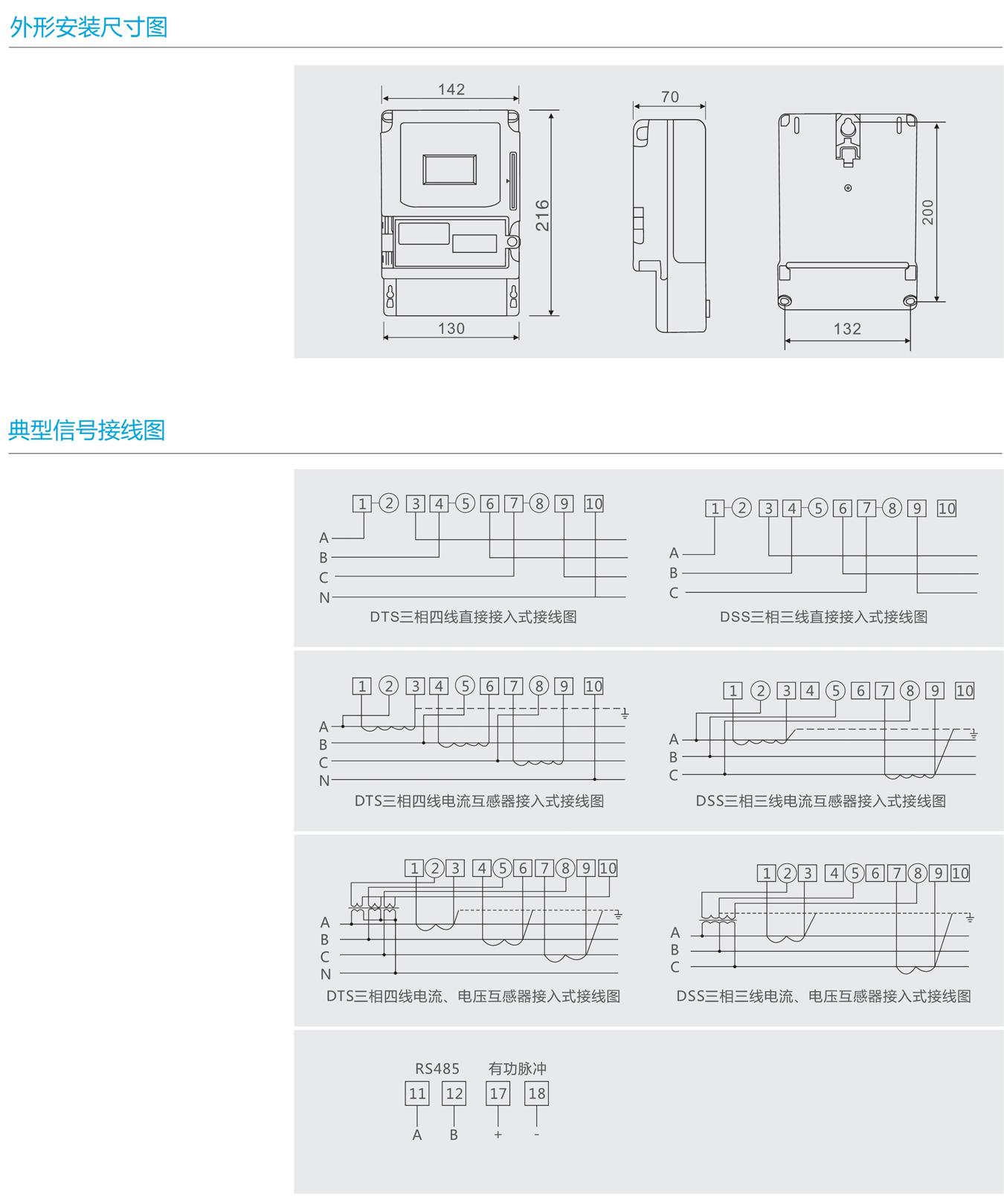 外形安装尺寸图

142
216
130
70
200
132

典型信号接线图

1 2 3 4 5 6 7 8 9 10
A
B
C
N
DTS三相四线直接接入式接线图

1 2 3 4 5 6 7 8 9 10
A
B
C
DSS三相三线直接接入式接线图

1 2 3 4 5 6 7 8 9 10
A
B
C
N
DTS三相四线电流互感器接入式接线图

1 2 3 4 5 6 7 8 9 10
A
B
C
DSS三相三线电流互感器接入式接线图

1 2 3 4 5 6 7 8 9 10
A
B
C
N
DTS三相四线电流、电压互感器接入式接线图

1 2 3 4 5 6 7 8 9 10
A
B
C
DSS三相三线电流、电压互感器接入式接线图

RS485 有功脉冲
11 12 17 18
A B + -