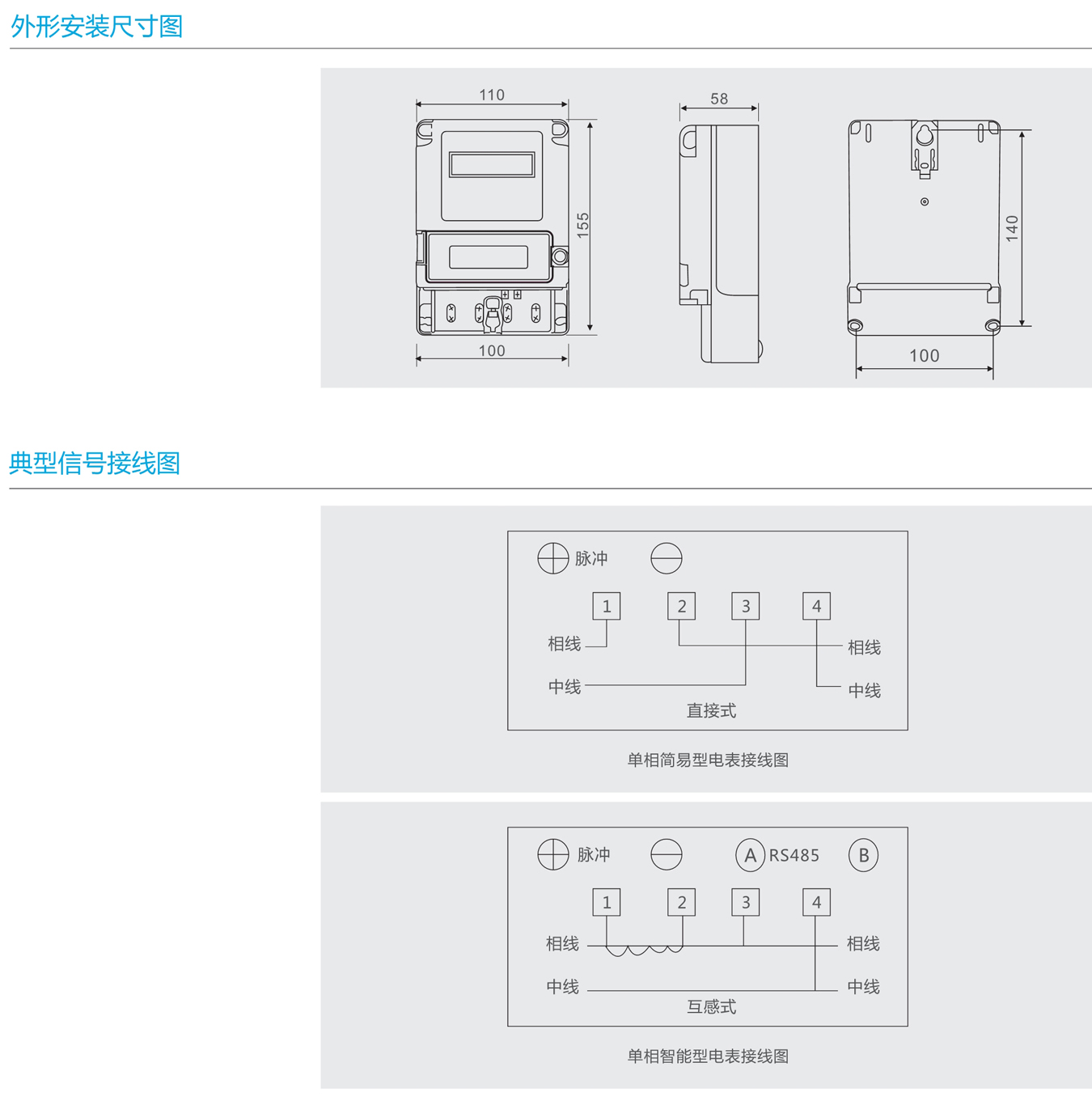 外形安装尺寸图

110

155

100

58

140

100

典型信号接线图

脉冲

1 2 3 4

相线

相线

中线

中线

直接式

单相简易型电表接线图

脉冲

A RS485 B

1 2 3 4

相线

相线

中线

中线

互感式

单相智能型电表接线图