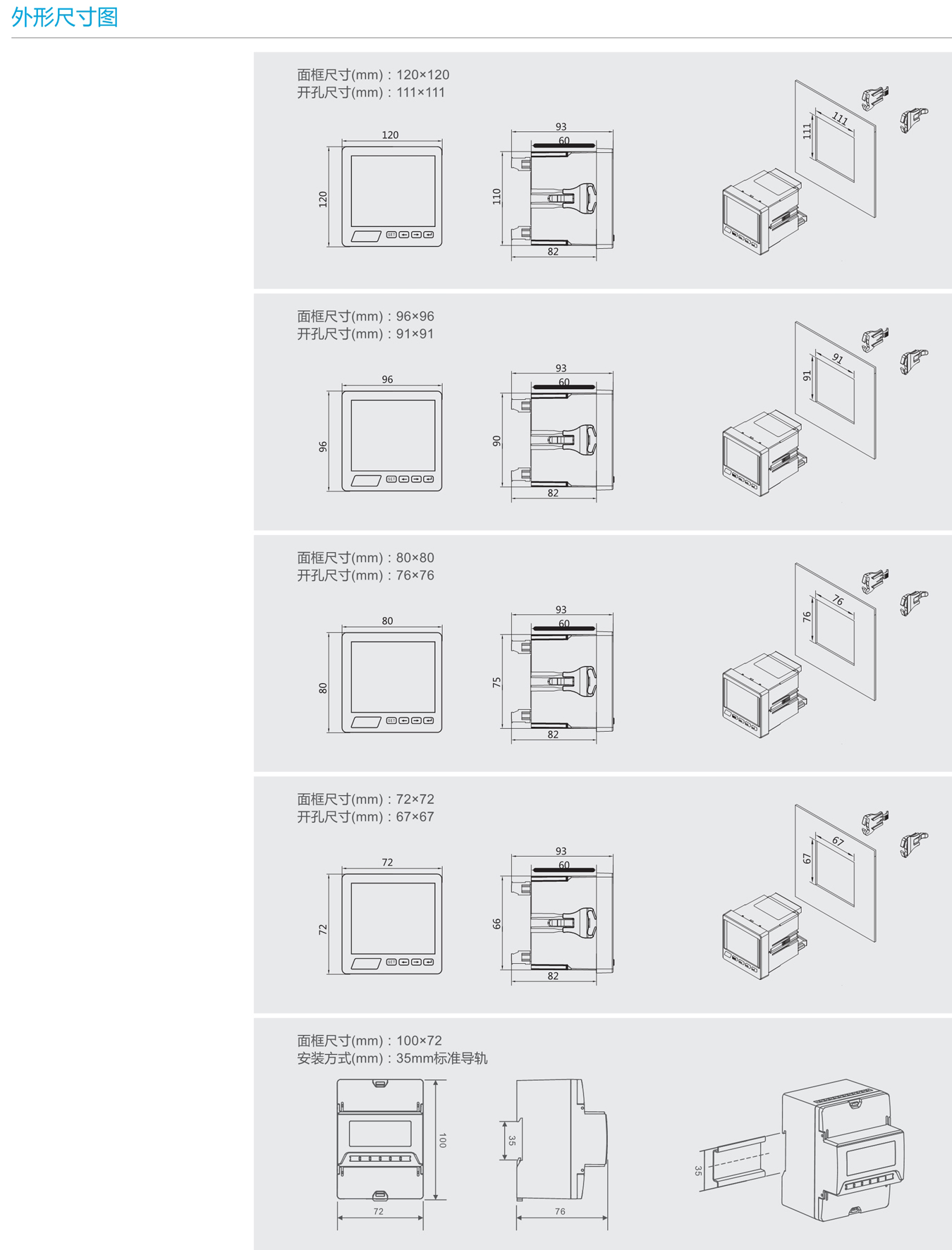 外形尺寸图

面框尺寸(mm)：120×120
开孔尺寸(mm)：111×111

120
120
SET
93
60
110
82
111
111

面框尺寸(mm)：96×96
开孔尺寸(mm)：91×91

96
96
SET
93
60
90
82
91
91

面框尺寸(mm)：80×80
开孔尺寸(mm)：76×76

80
80
SET
93
60
75
82
76
76

面框尺寸(mm)：72×72
开孔尺寸(mm)：67×67

72
72
SET
93
60
66
82
67
67

面框尺寸(mm)：100×72
安装方式(mm)：35mm标准导轨

100
72
35
76
35